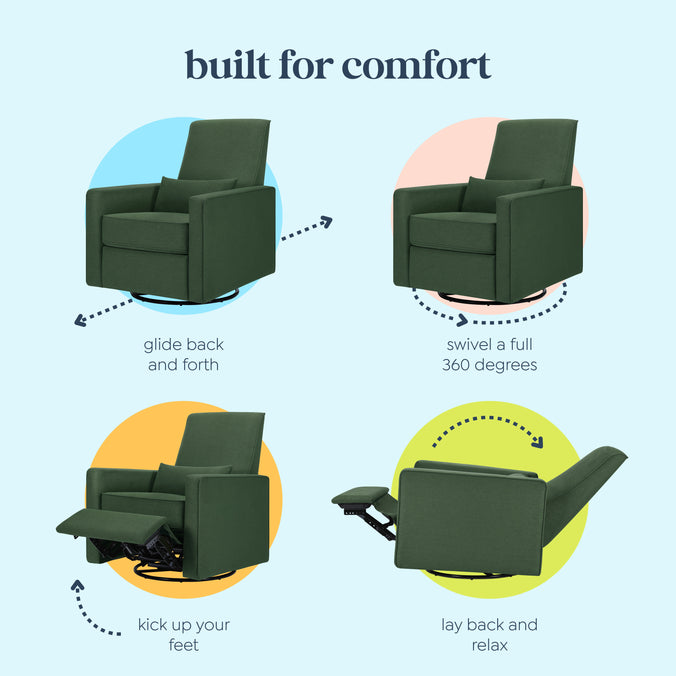 built for comfort

glide back and forth

swivel a full 360 degrees

kick up your feet

lay back and relax