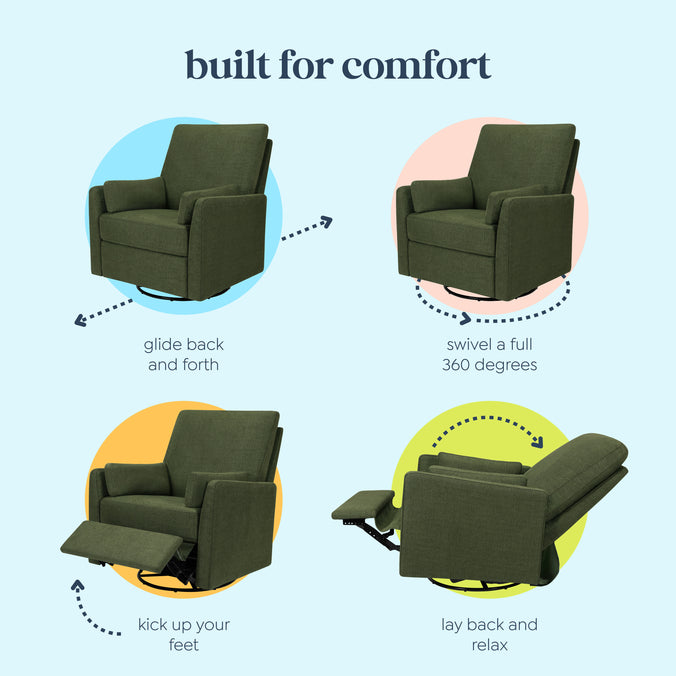 built for comfort

glide back and forth

swivel a full 360 degrees

kick up your feet

lay back and relax